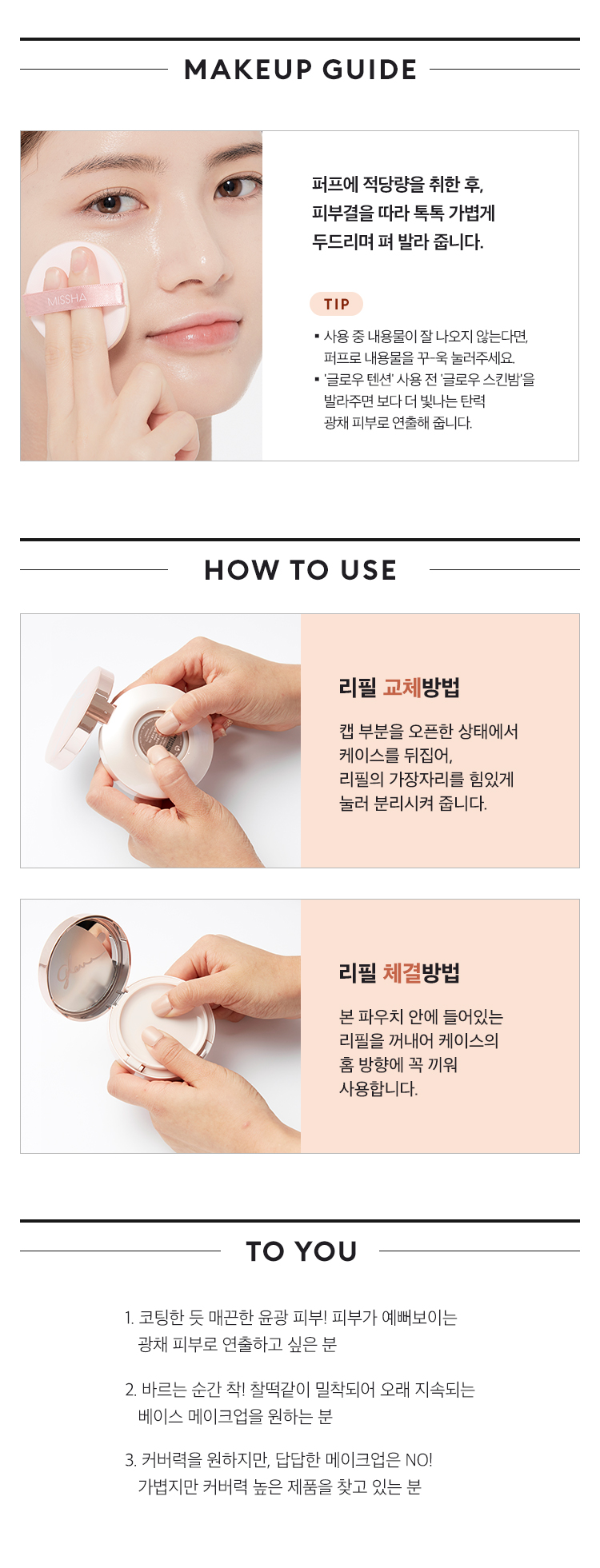 MAKEUP GUIDE

MISSHA

퍼프에 적당량을 취한 후, 피부결을 따라 톡톡 가볍게 두드리며 펴 발라 줍니다.

TIP

▪ 사용 중 내용물이 잘 나오지 않는다면, 퍼프로 내용물을 꾸-욱 눌러주세요.
▪ '글로우 텐션' 사용 전 '글로우 스킨밤'을 발라주면 보다 더 빛나는 탄력 광채 피부로 연출해 줍니다.

HOW TO USE

리필 교체방법

캡 부분을 오픈한 상태에서 케이스를 뒤집어, 리필의 가장자리를 힘있게 눌러 분리시켜 줍니다.

Glow

리필 체결방법

본 파우치 안에 들어있는 리필을 꺼내어 케이스의 홈 방향에 꼭 끼워 사용합니다.

TO YOU

1. 코팅한 듯 매끈한 윤광 피부! 피부가 예뻐보이는 광채 피부로 연출하고 싶은 분

2. 바르는 순간 착! 찰떡같이 밀착되어 오래 지속되는 베이스 메이크업을 원하는 분

3. 커버력을 원하지만, 답답한 메이크업은 NO! 가볍지만 커버력 높은 제품을 찾고 있는 분