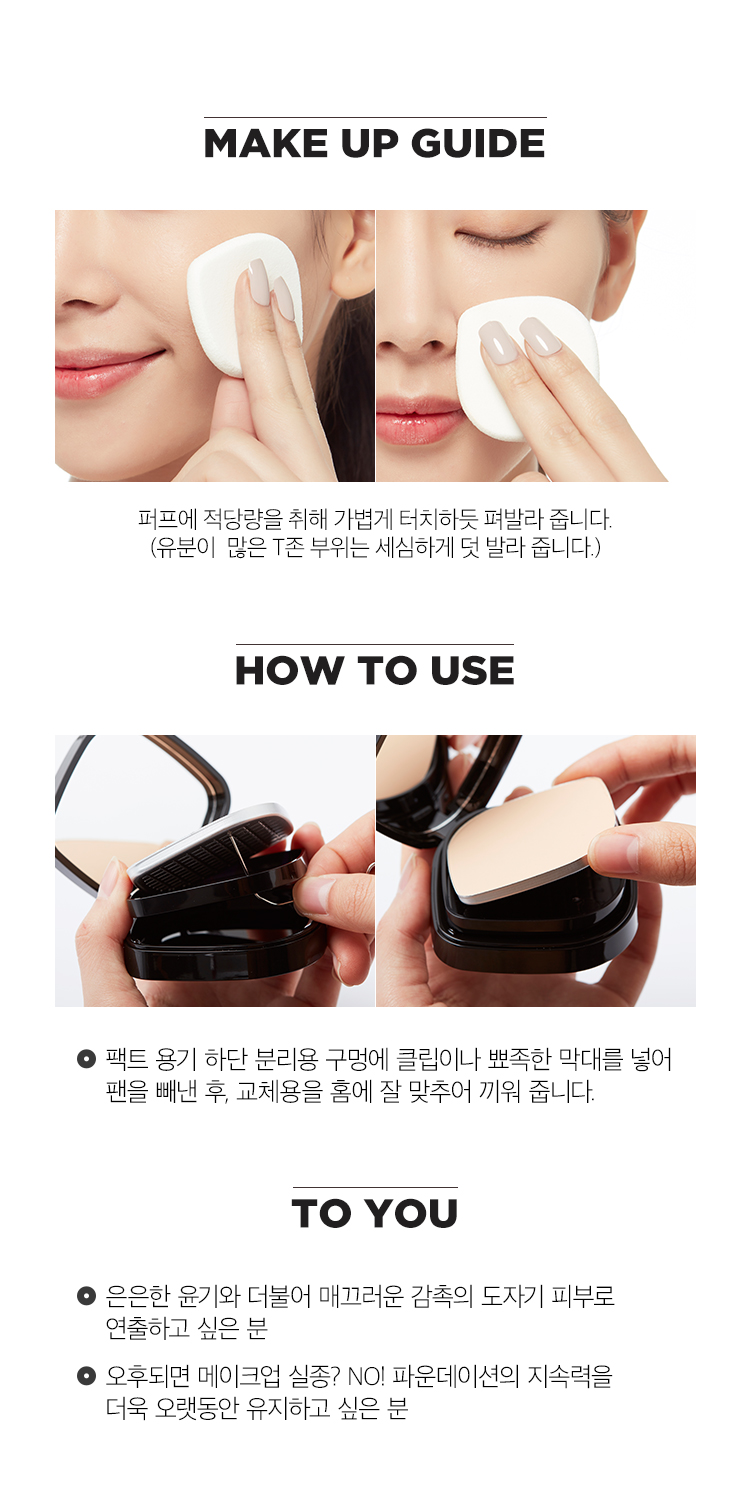 MAKE UP GUIDE

퍼프에 적당량을 취해 가볍게 터치하듯 펴발라 줍니다.
(유분이 많은 T존 부위는 세심하게 덧 발라 줍니다.)

HOW TO USE

팩트 용기 하단 분리용 구멍에 클립이나 뾰족한 막대를 넣어 팬을 빼낸 후, 교체용을 홈에 잘 맞추어 끼워 줍니다.

TO YOU

은은한 윤기와 더불어 매끄러운 감촉의 도자기 피부로 연출하고 싶은 분

오후되면 메이크업 실종? NO! 파운데이션의 지속력을 더욱 오랫동안 유지하고 싶은 분